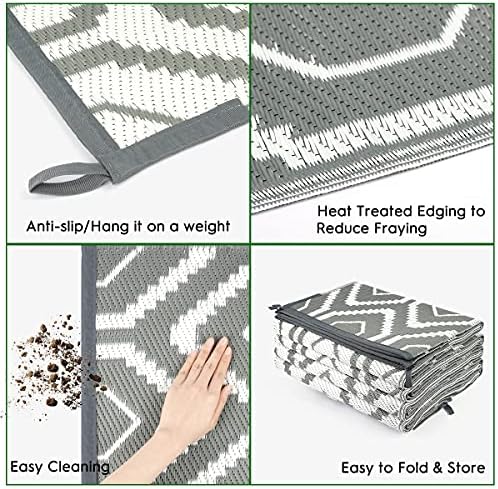 Anti-slip/Hang it on a weight

Heat Treated Edging to Reduce Fraying

Easy Cleaning

Easy to Fold & Store